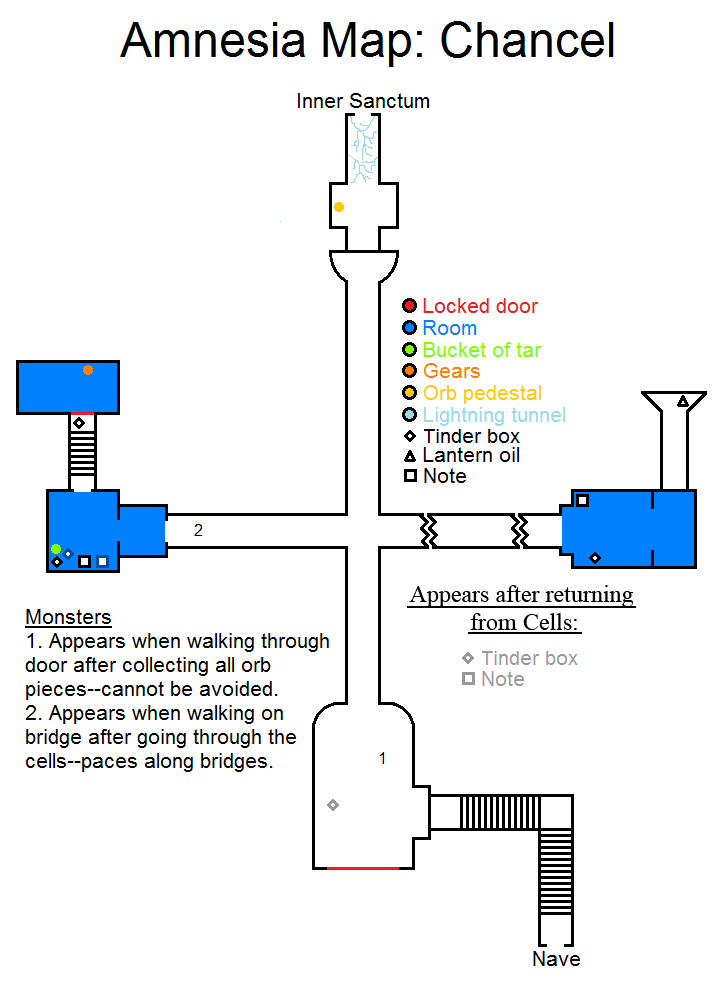 Amnesia Map: Chancel

Inner Sanctum

Locked door
Room
Bucket of tar
Gears
Orb pedestal
Lightning tunnel
Tinder box
Lantern oil
Note

2

Appears after returning from Cells:
Tinder box
Note

Monsters
1. Appears when walking through door after collecting all orb pieces--cannot be avoided.
2. Appears when walking on bridge after going through the cells--paces along bridges.

1

Nave